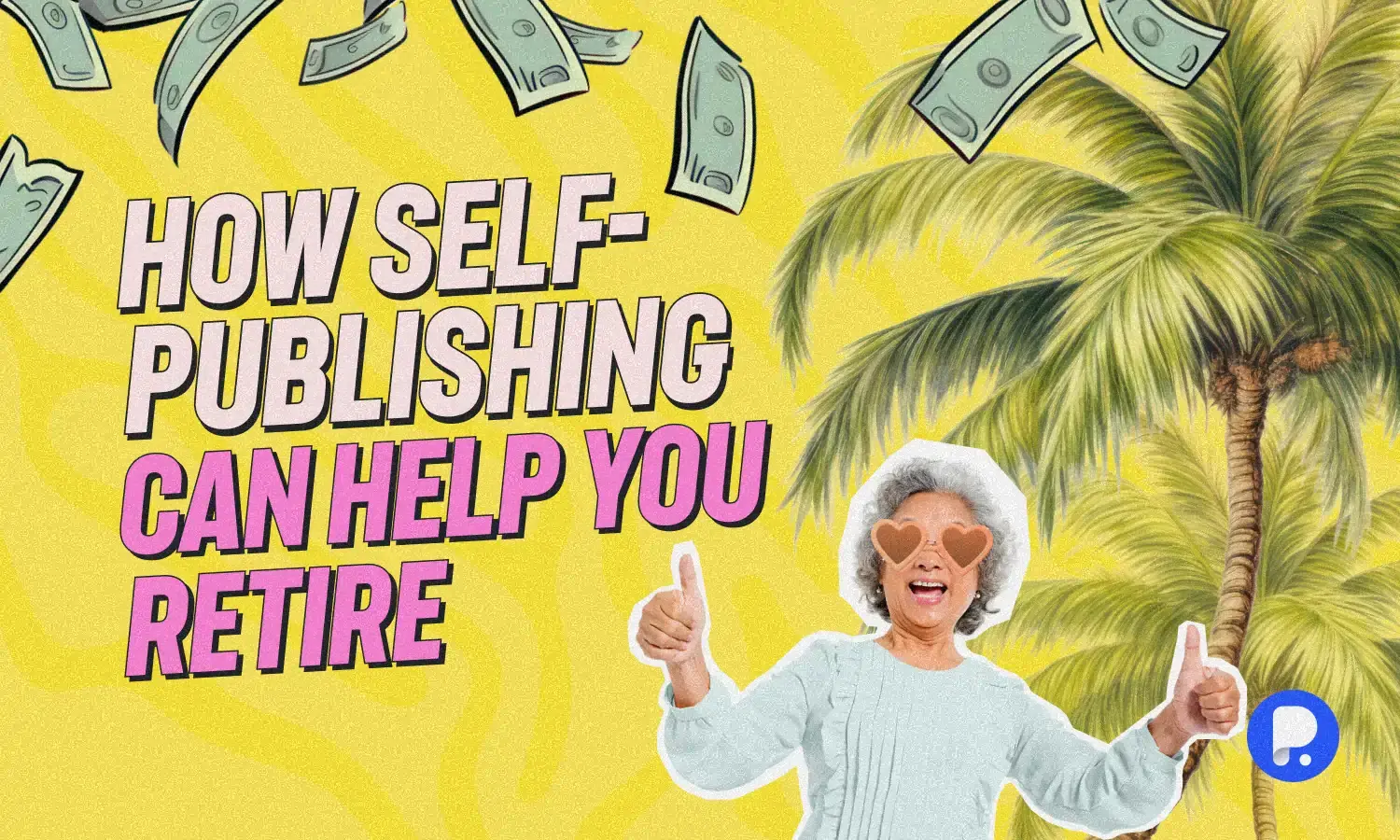 HOW SELF-PUBLISHING CAN HELP YOU RETIRE